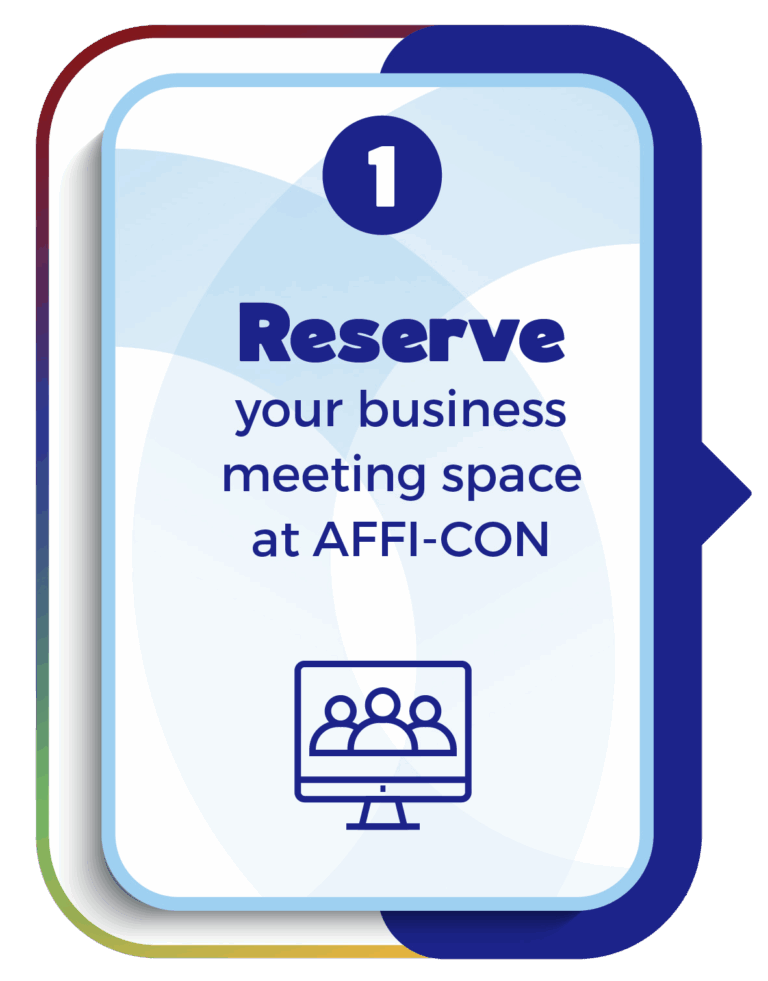 1

Reserve
your business meeting space at AFFI-CON