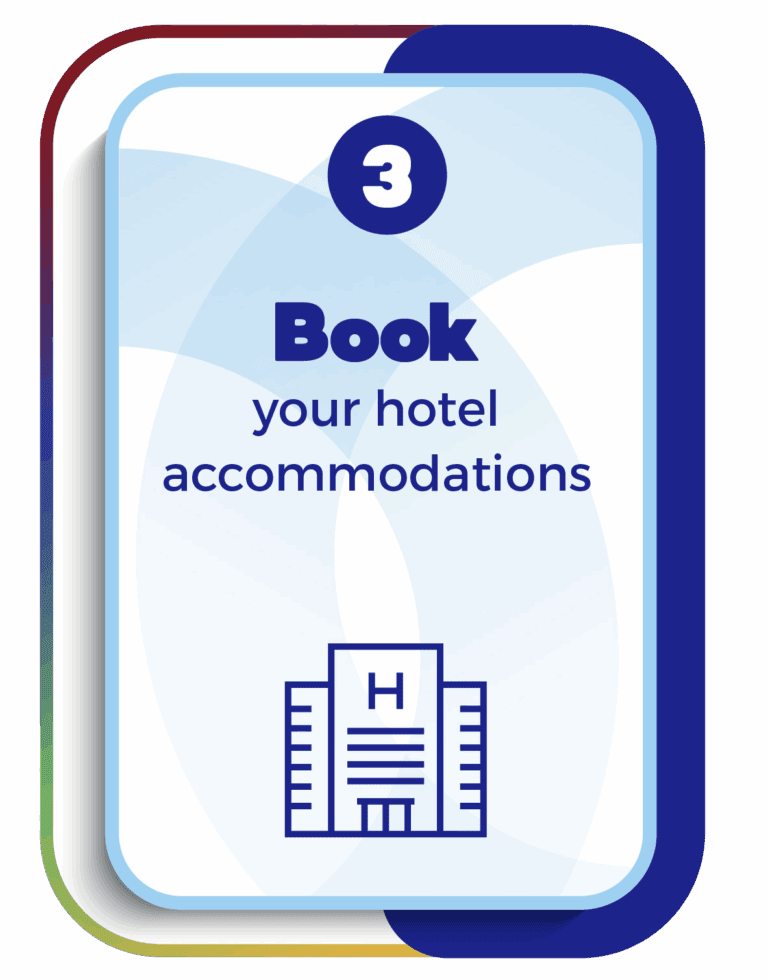 3

Book
your hotel accommodations

H